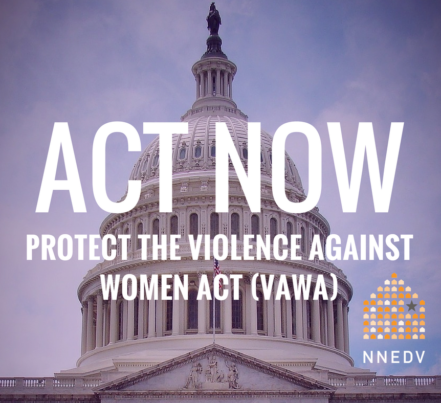 ACT NOW
PROTECT THE VIOLENCE AGAINST WOMEN ACT (VAWA)

NNEDV